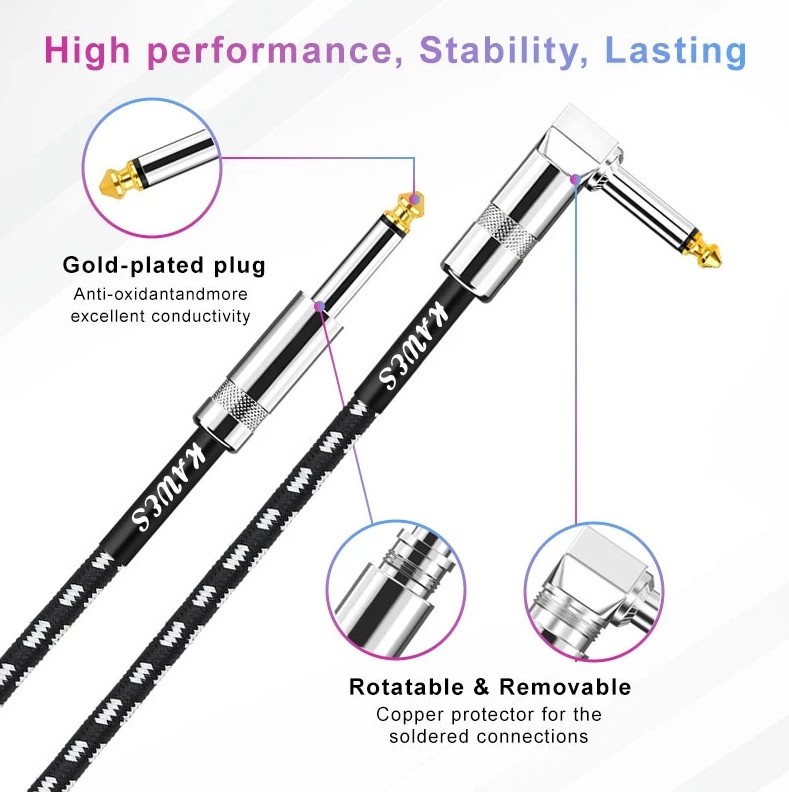 High performance, Stability, Lasting

Gold-plated plug
Anti-oxidantandmore excellent conductivity

KAWES

KAWES

Rotatable & Removable
Copper protector for the soldered connections